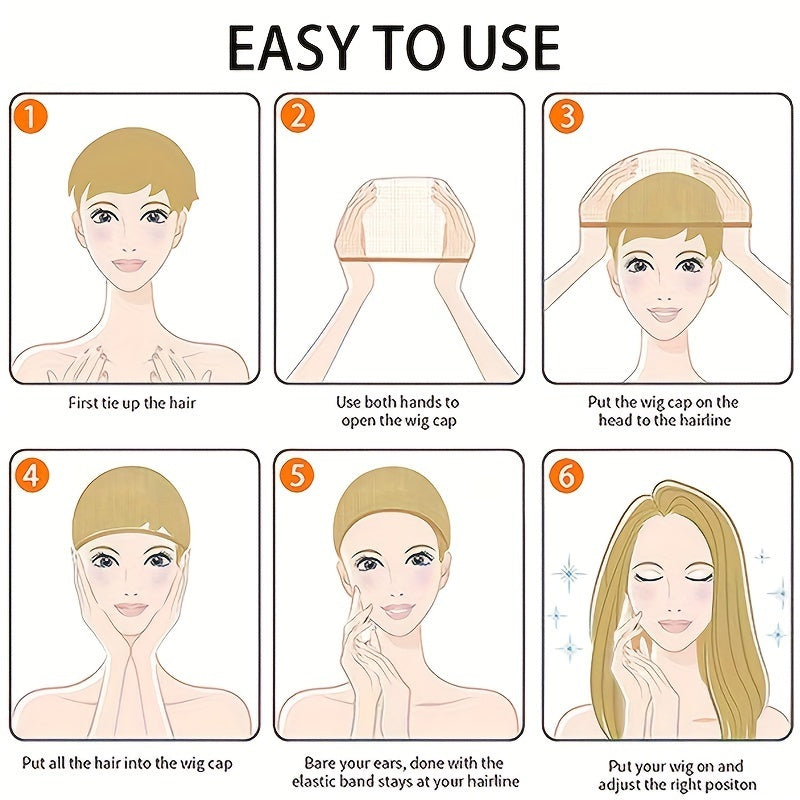 EASY TO USE

1

First tie up the hair

2

Use both hands to open the wig cap

3

Put the wig cap on the head to the hairline

4

Put all the hair into the wig cap

5

Bare your ears, done with the elastic band stays at your hairline

6

Put your wig on and adjust the right positon