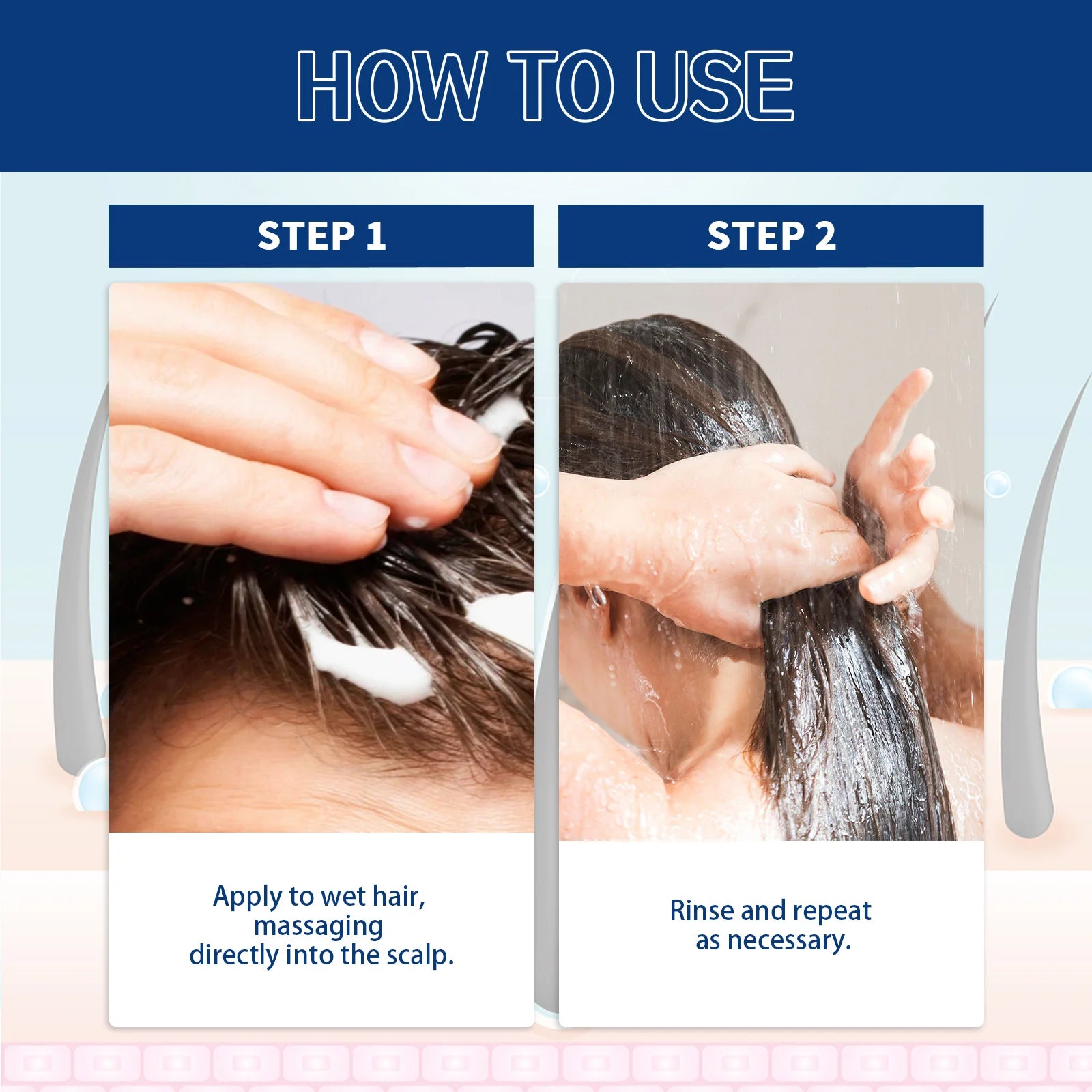 HOW TO USE

STEP 1

Apply to wet hair, massaging directly into the scalp.

STEP 2

Rinse and repeat as necessary.