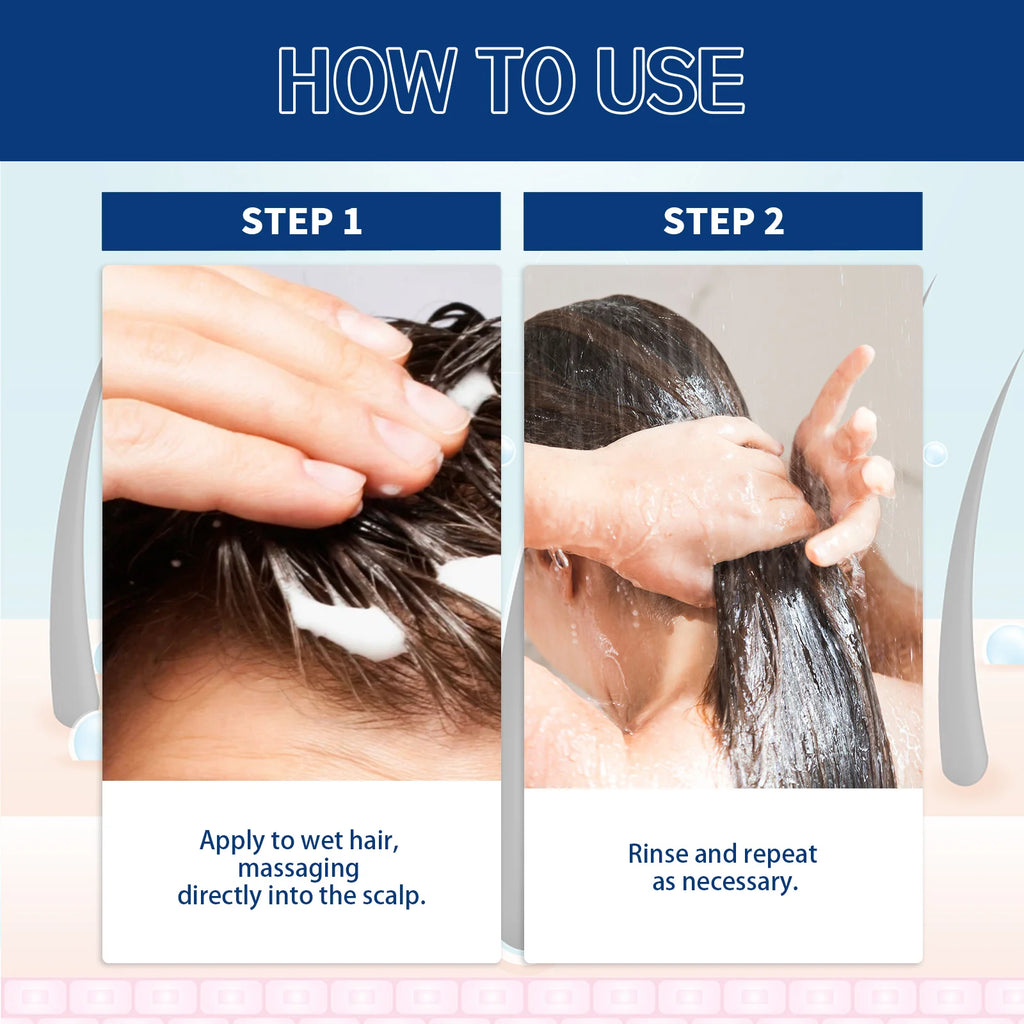 HOW TO USE

STEP 1

Apply to wet hair, massaging directly into the scalp.

STEP 2

Rinse and repeat as necessary.